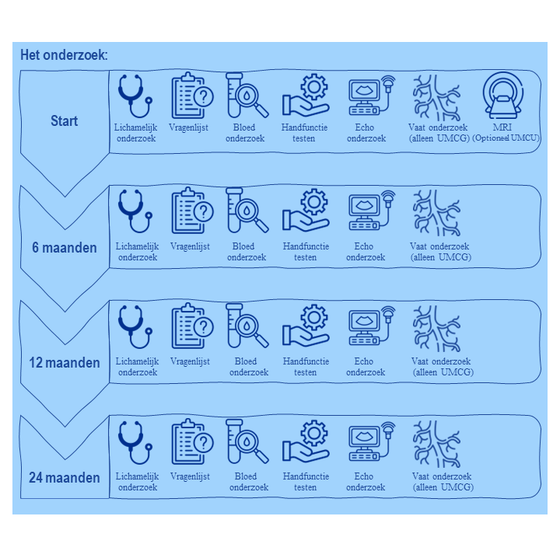 Het onderzoek:

Start

Lichamelijk onderzoek
Vragenlijst
Bloed onderzoek
Handfunctie testen
Echo onderzoek
Vaat onderzoek (alleen UMCG)
MRI (Optioneel UMCU)

6 maanden

Lichamelijk onderzoek
Vragenlijst
Bloed onderzoek
Handfunctie testen
Echo onderzoek
Vaat onderzoek (alleen UMCG)

12 maanden

Lichamelijk onderzoek
Vragenlijst
Bloed onderzoek
Handfunctie testen
Echo onderzoek
Vaat onderzoek (alleen UMCG)

24 maanden

Lichamelijk onderzoek
Vragenlijst
Bloed onderzoek
Handfunctie testen
Echo onderzoek
Vaat onderzoek (alleen UMCG)